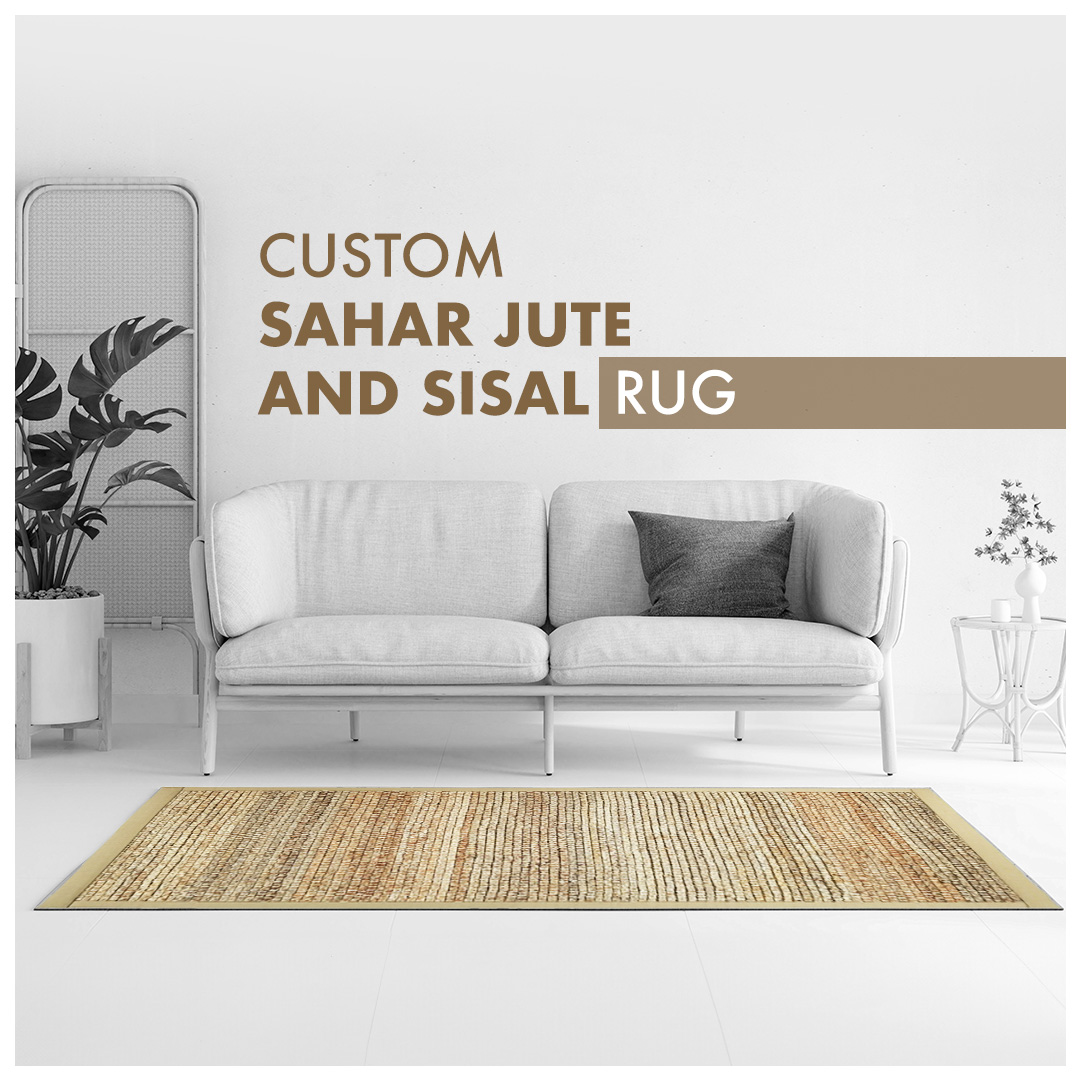 CUSTOM
SAHAR JUTE
AND SISAL RUG