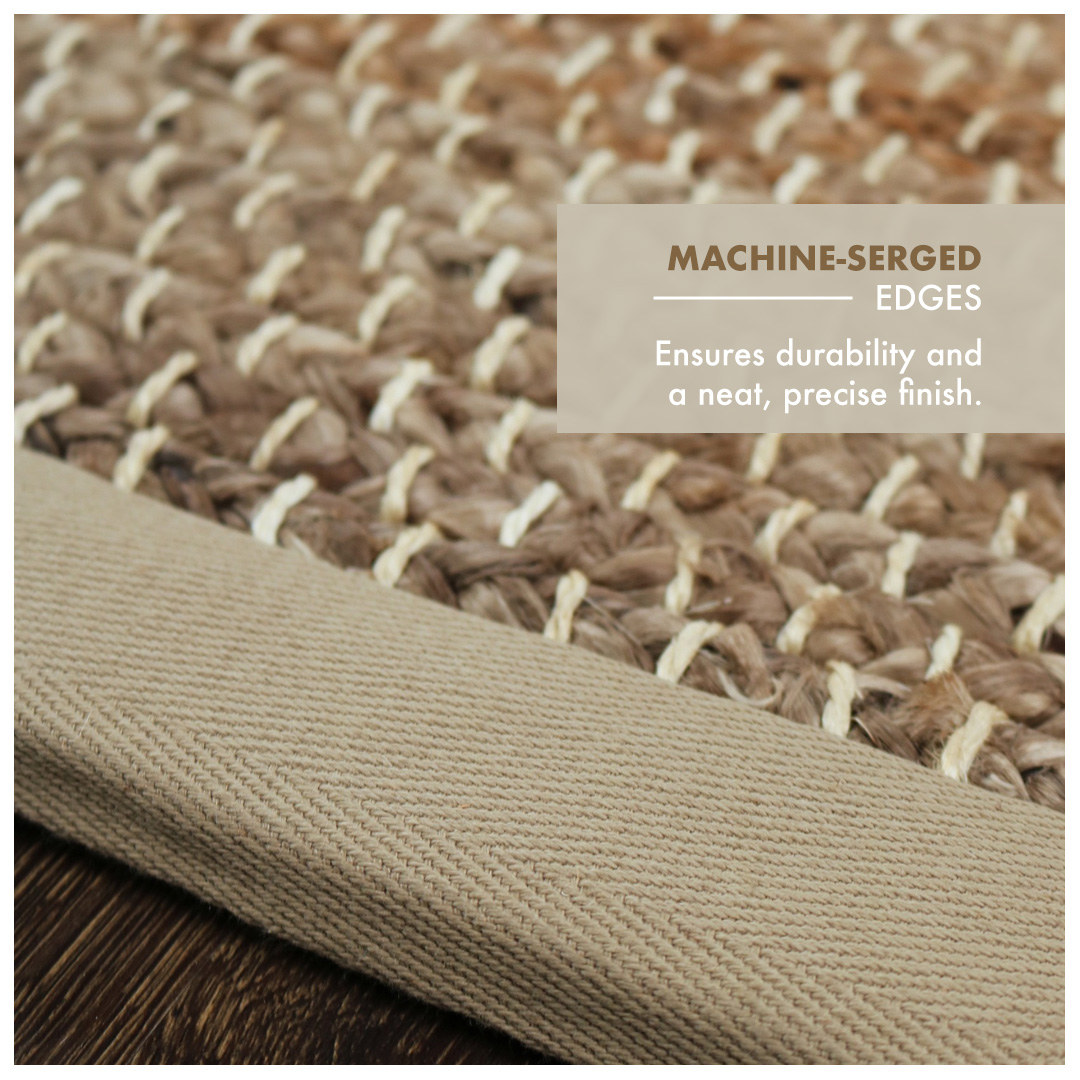 MACHINE-SERGED
EDGES

Ensures durability and a neat, precise finish.